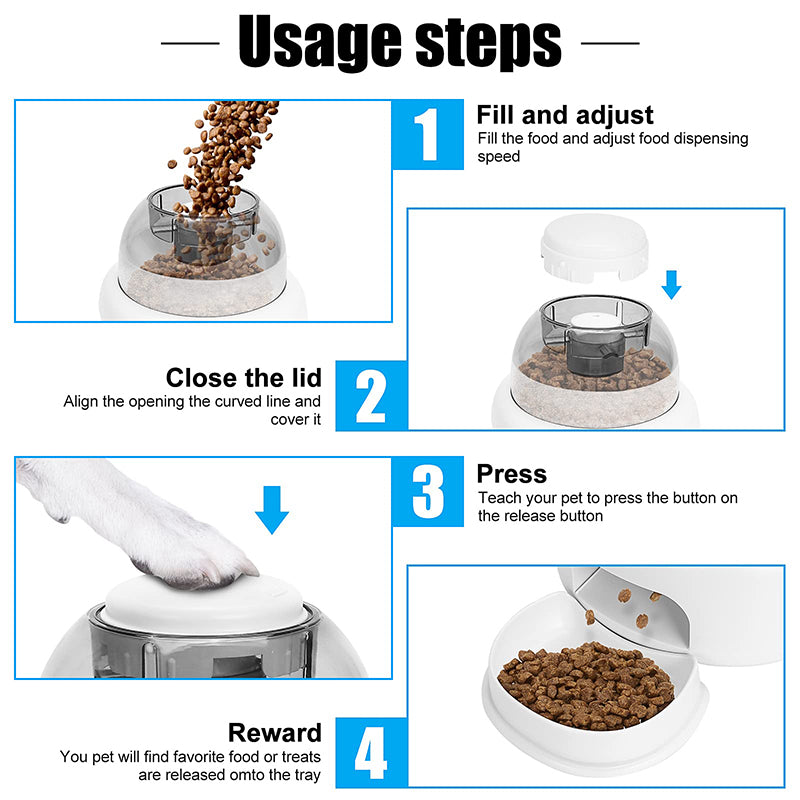 Usage steps

1

Fill and adjust

Fill the food and adjust food dispensing speed

Close the lid

Align the opening the curved line and cover it

2

3

Press

Teach your pet to press the button on the release button

Reward

You pet will find favorite food or treats are released omto the tray

4